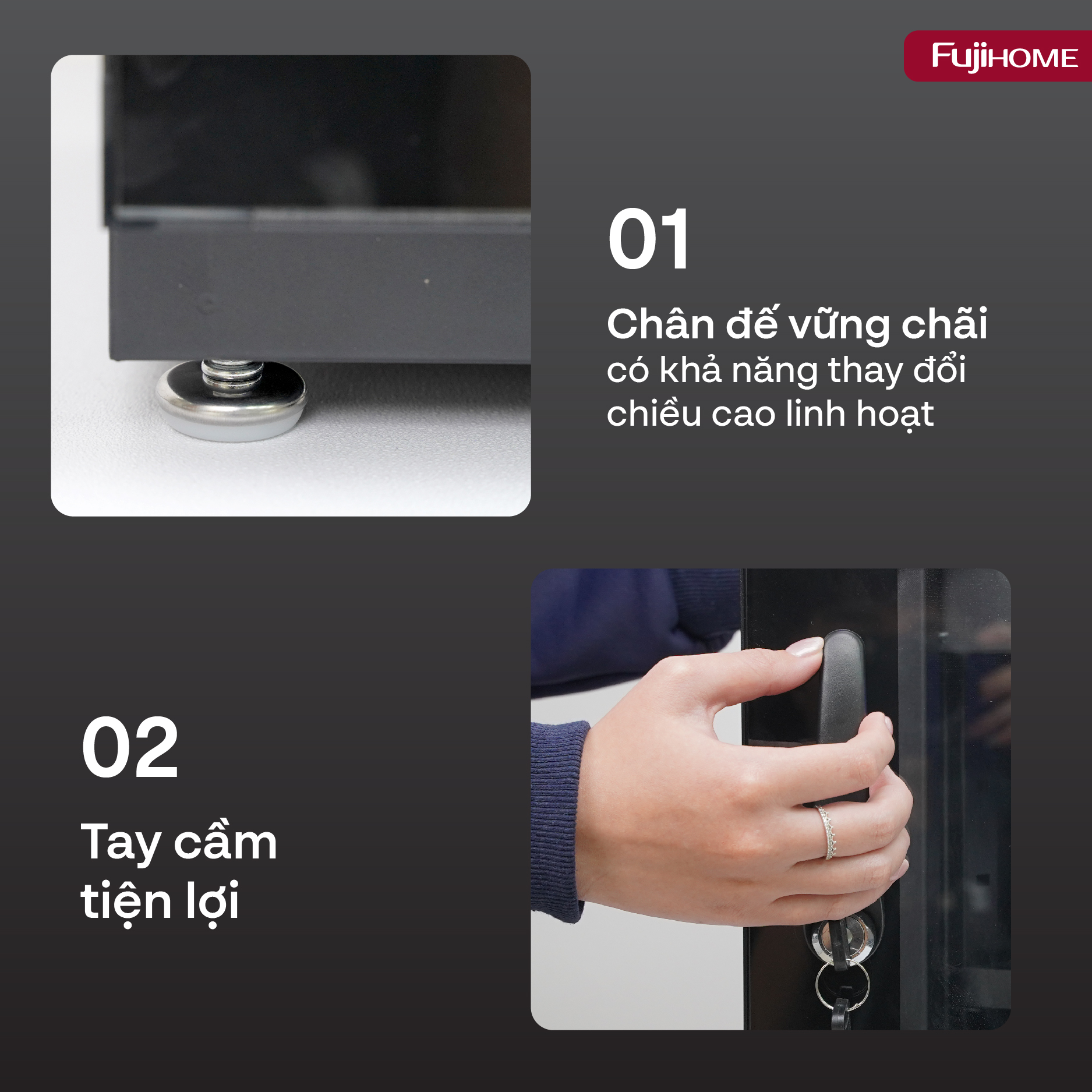 FujiHOME

01

Chân đế vững chãi có khả năng thay đổi chiều cao linh hoạt

02

Tay cầm tiện lợi